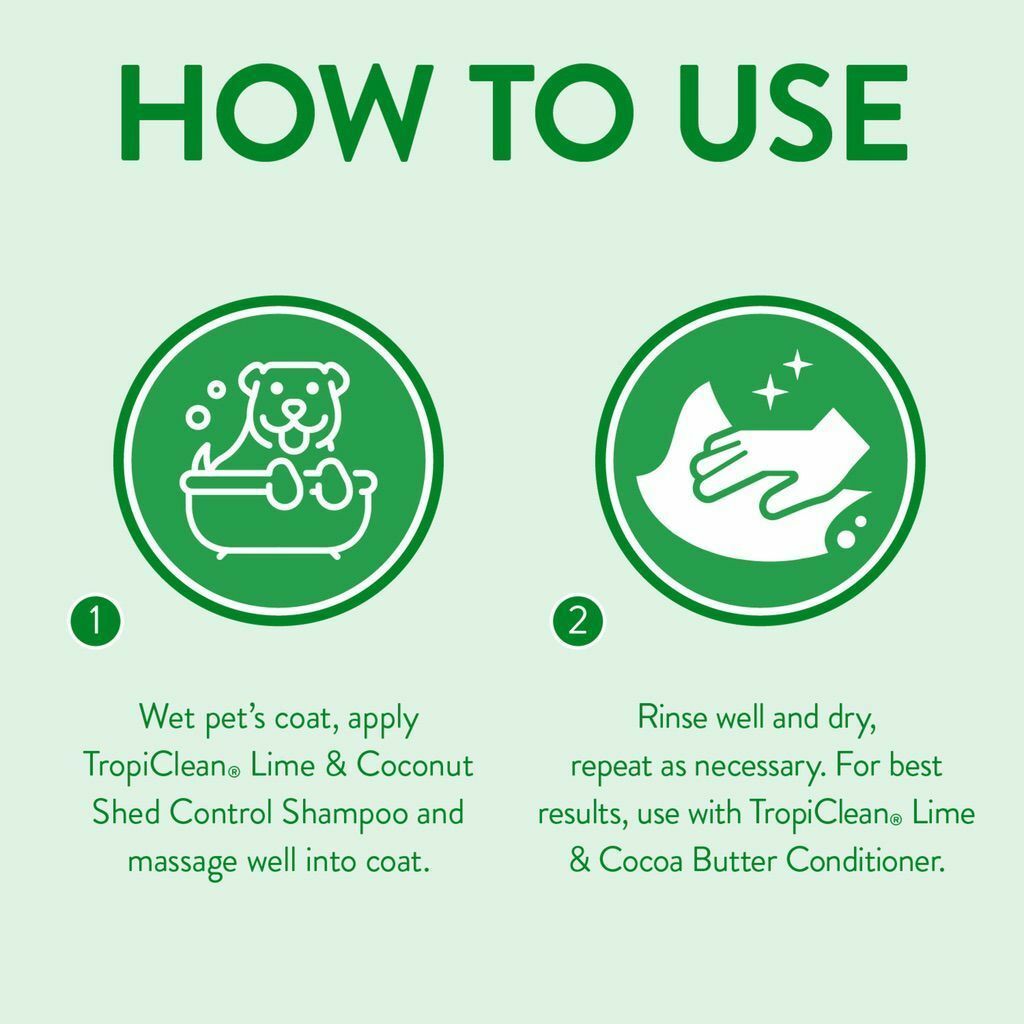 HOW TO USE

1

Wet pet's coat, apply TropiClean® Lime & Coconut Shed Control Shampoo and massage well into coat.

2

Rinse well and dry, repeat as necessary. For best results, use with TropiClean® Lime & Cocoa Butter Conditioner.